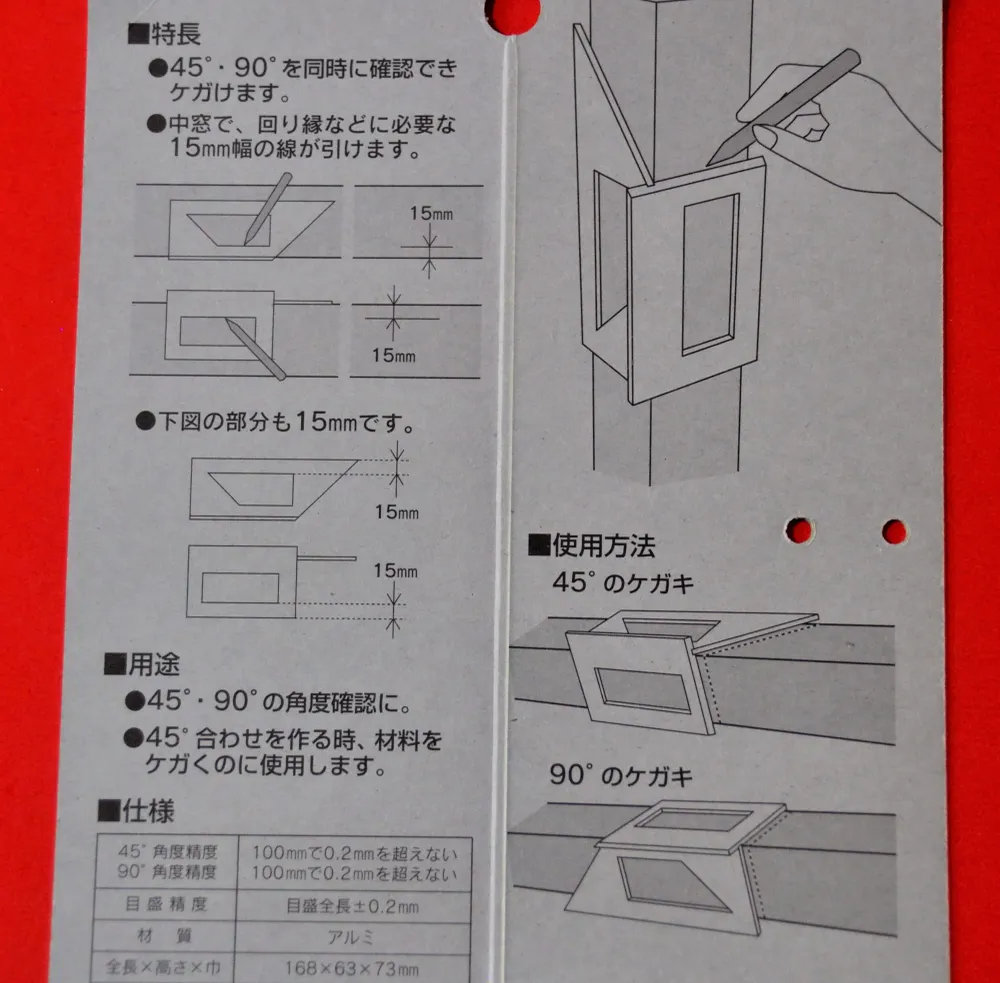 ■特長

●45°・90°を同時に確認できケガけます。

●中窓で、回り縁などに必要な15㎜幅の線が引けます。

15㎜

15㎜

●下図の部分も15㎜です。

15㎜

15㎜

■用途

●45°・90°の角度確認に。

●45°合わせを作る時、材料をケガくのに使用します。

■仕様

| 45°角度精度 90°角度精度 | 100㎜で0.2㎜を超えない 100㎜で0.2㎜を超えない |
|---|---|
| 目盛精度 | 目盛全長±0.2㎜ |
| 材質 | アルミ |
| 全長×高さ×巾 | 168×63×73㎜ |

■使用方法

45°のケガキ

90°のケガキ